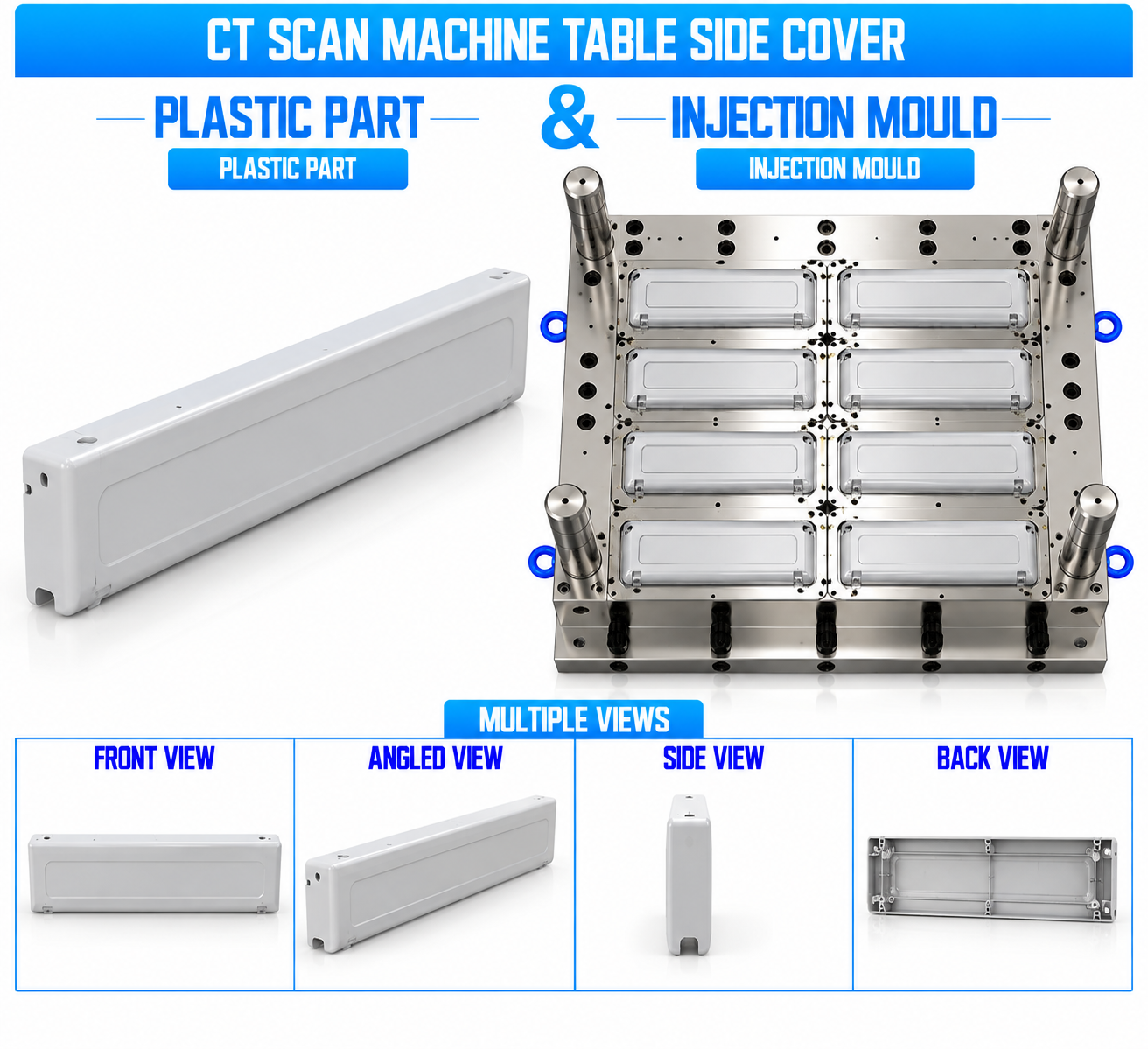 CT SCAN MACHINE TABLE SIDE COVER

PLASTIC PART

PLASTIC PART

&

INJECTION MOULD

INJECTION MOULD

MULTIPLE VIEWS

FRONT VIEW

ANGLED VIEW

SIDE VIEW

BACK VIEW